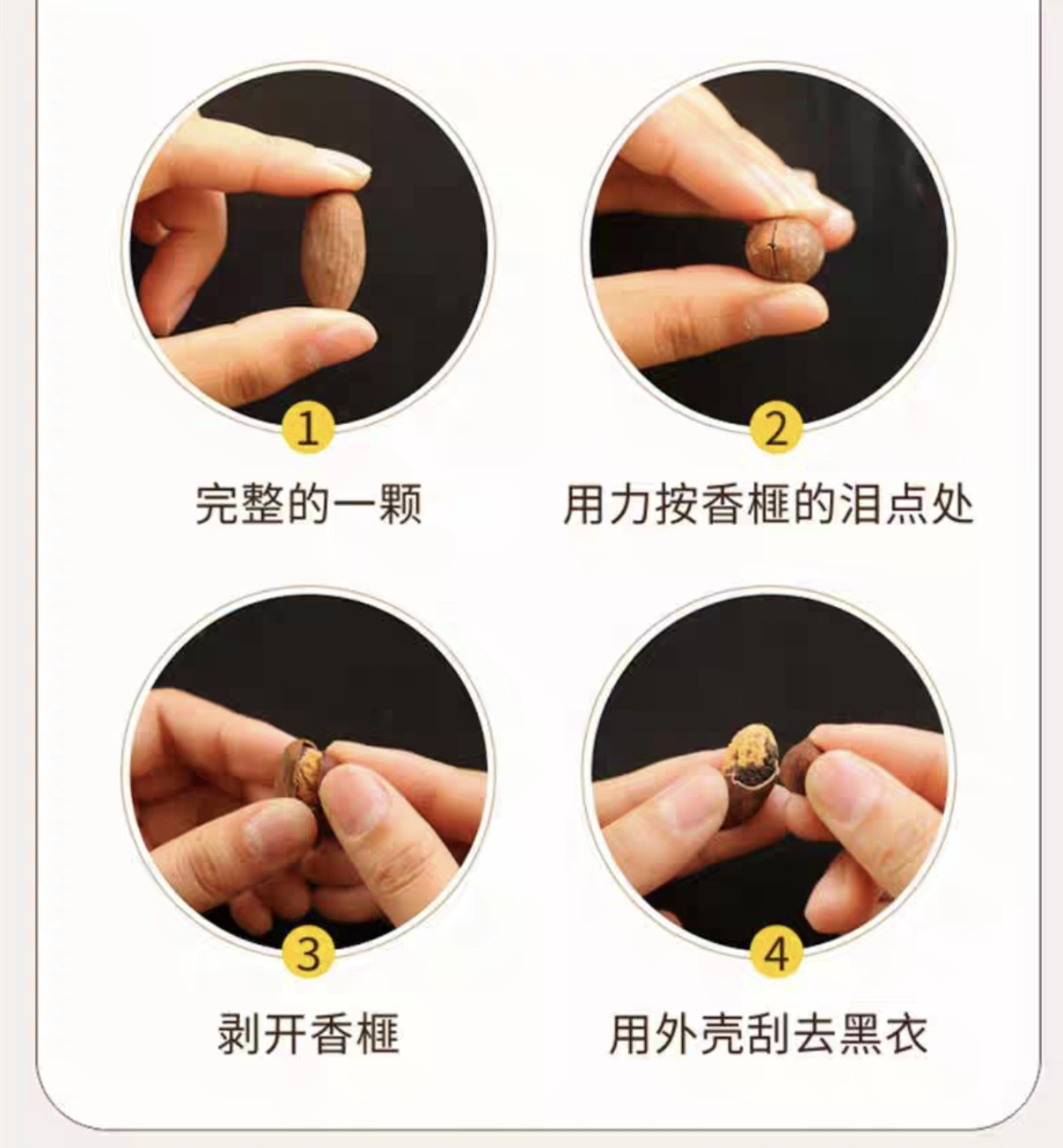 1

完整的一颗

2

用力按香榧的泪点处

3

剥开香榧

4

用外壳刮去黑衣